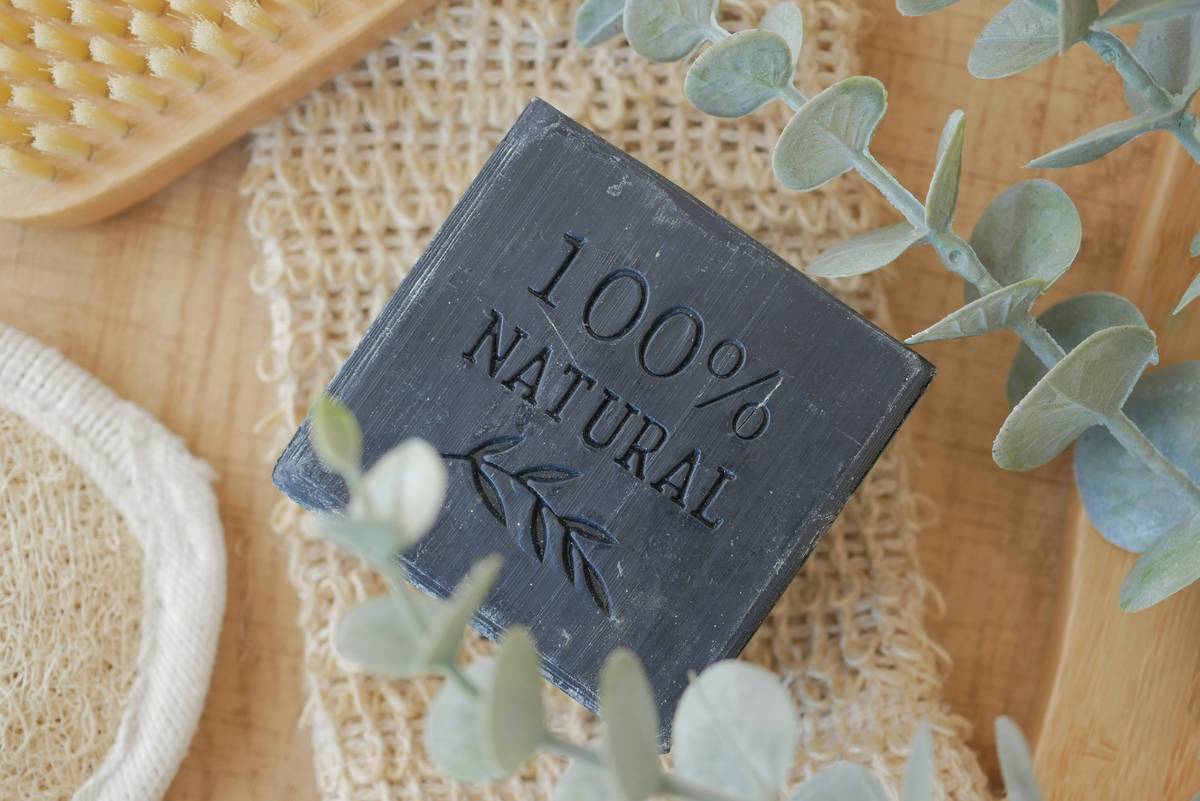 100%
NATURAL